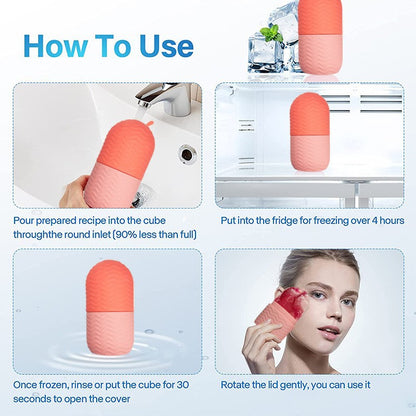 How To Use

Pour prepared recipe into the cube throughthe round inlet (90% less than full)

Put into the fridge for freezing over 4 hours

Once frozen, rinse or put the cube for 30 seconds to open the cover

Rotate the lid gently, you can use it