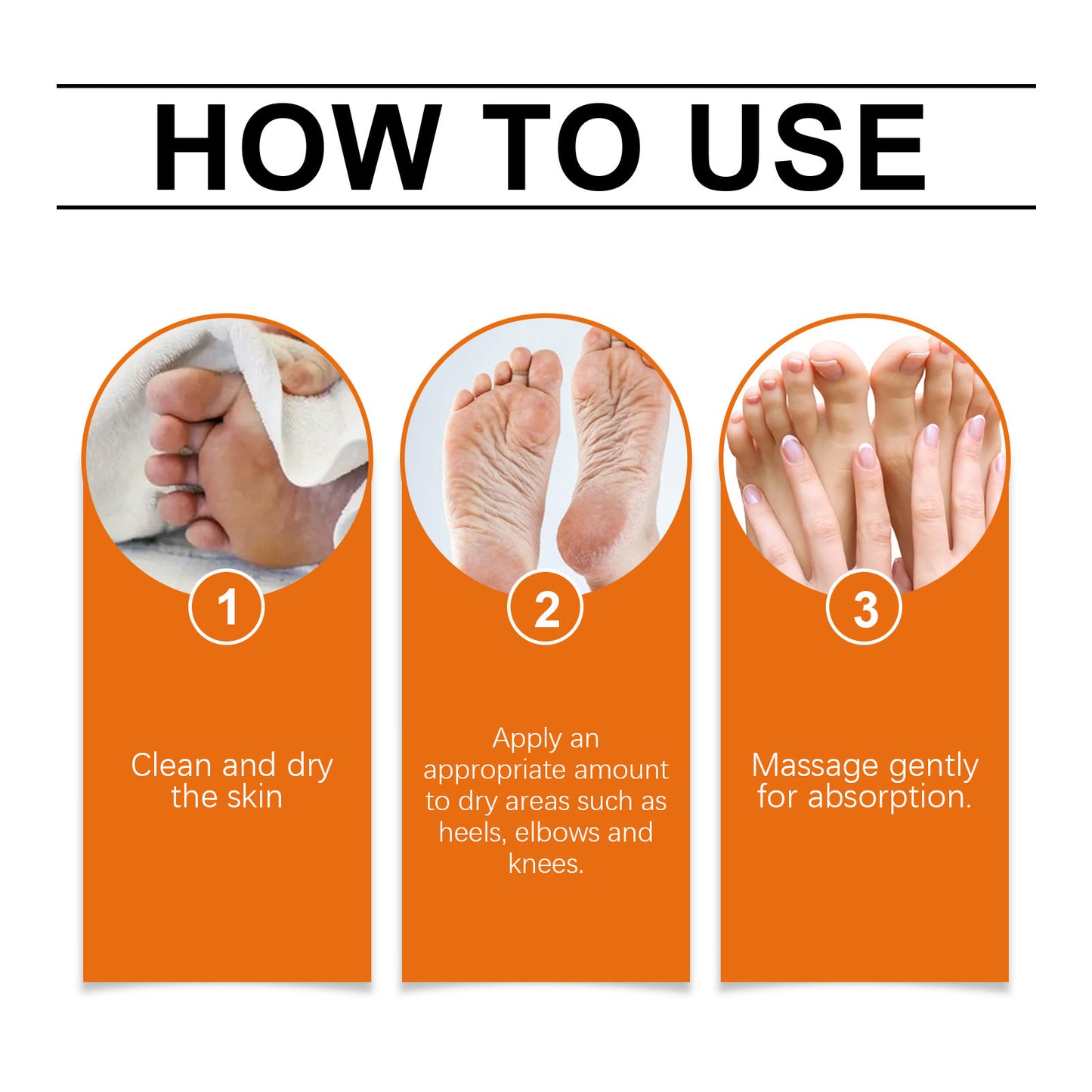 HOW TO USE

1

Clean and dry the skin

2

Apply an appropriate amount to dry areas such as heels, elbows and knees.

3

Massage gently for absorption.