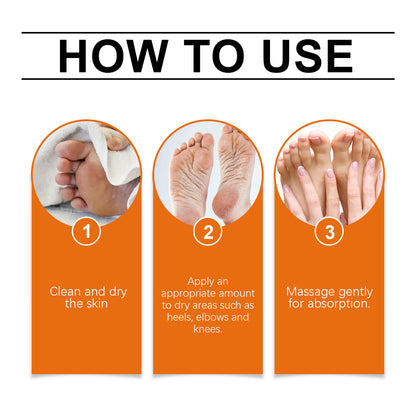 HOW TO USE

1

Clean and dry the skin

2

Apply an appropriate amount to dry areas such as heels, elbows and knees.

3

Massage gently for absorption.